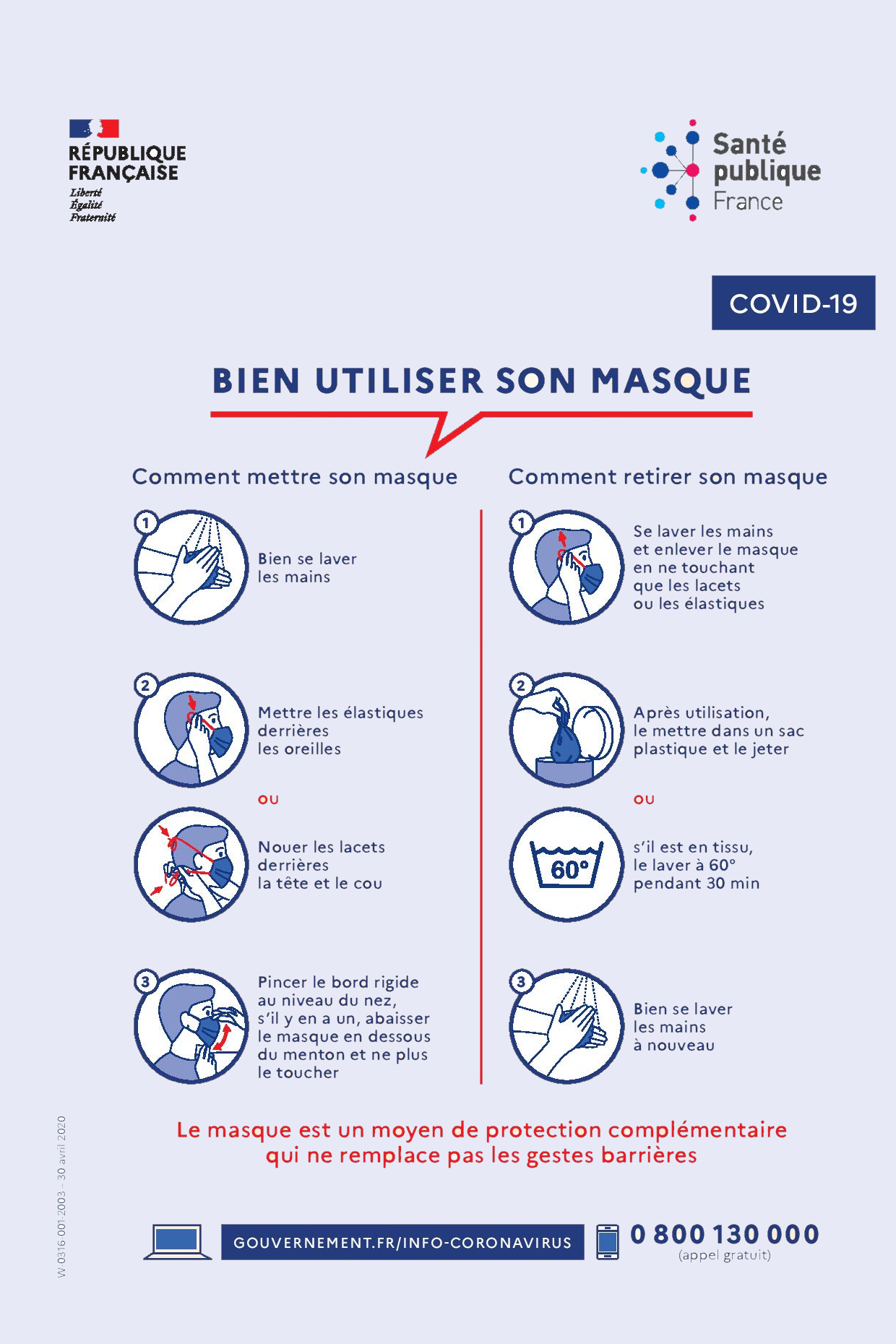 RÉPUBLIQUE FRANÇAISE
Liberté
Égalité
Fraternité

Santé publique France

COVID-19

BIEN UTILISER SON MASQUE

Comment mettre son masque

1 Bien se laver les mains

2 Mettre les élastiques derrières les oreilles

OU

Nouer les lacets derrières la tête et le cou

3 Pincer le bord rigide au niveau du nez, s'il y en a un, abaisser le masque en dessous du menton et ne plus le toucher

Comment retirer son masque

1 Se laver les mains et enlever le masque en ne touchant que les lacets ou les élastiques

2 Après utilisation, le mettre dans un sac plastique et le jeter

OU

60°

s'il est en tissu, le laver à 60° pendant 30 min

3 Bien se laver les mains à nouveau

Le masque est un moyen de protection complémentaire qui ne remplace pas les gestes barrières

W-0316-001-2003 – 30 avril 2020

GOUVERNEMENT.FR/INFO-CORONAVIRUS

0 800 130 000
(appel gratuit)